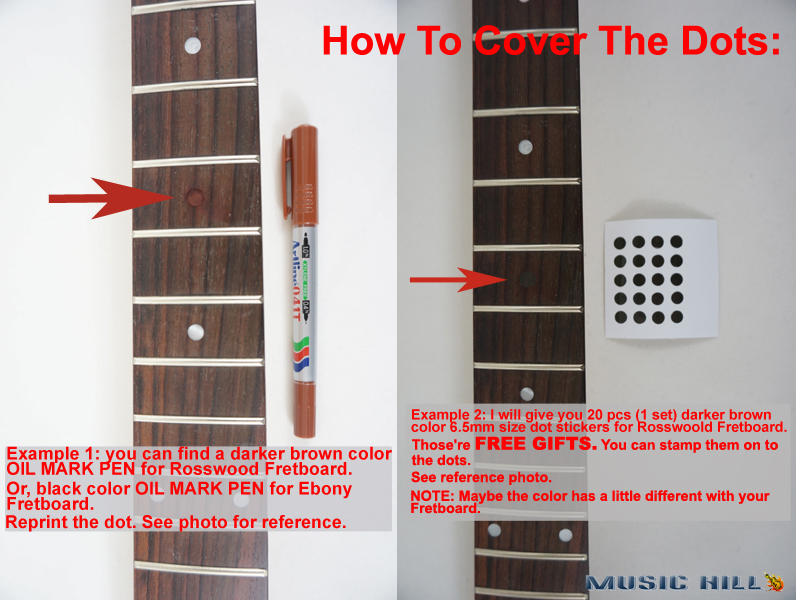 How To Cover The Dots:

Artline 041T

Example 1: you can find a darker brown color OIL MARK PEN for Rosswood Fretboard.

Or, black color OIL MARK PEN for Ebony Fretboard.

Reprint the dot. See photo for reference.

Example 2: I will give you 20 pcs (1 set) darker brown color 6.5mm size dot stickers for Rosswoold Fretboard.

Those're FREE GIFTS. You can stamp them on to the dots.

See reference photo.

NOTE: Maybe the color has a little different with your Fretboard.

MUSIC HILL